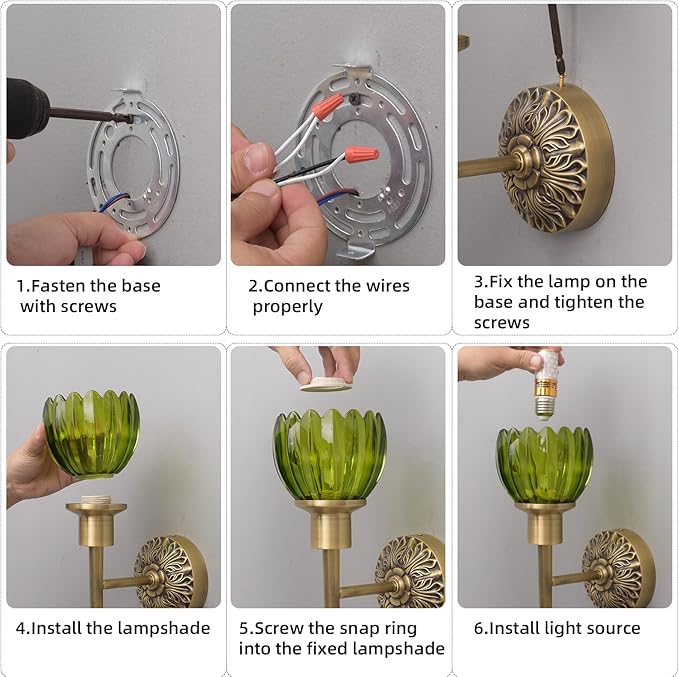 1.Fasten the base with screws

2.Connect the wires properly

3.Fix the lamp on the base and tighten the screws

4.Install the lampshade

5.Screw the snap ring into the fixed lampshade

6.Install light source