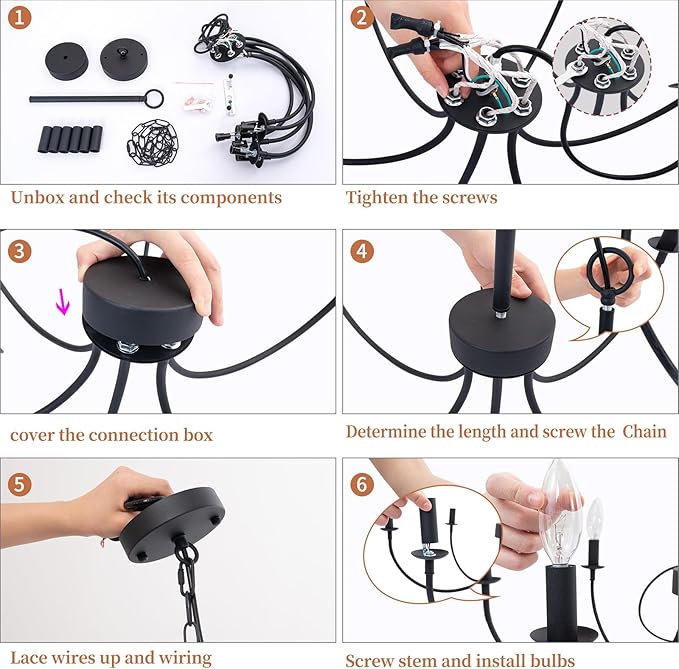 1
Unbox and check its components

2
Tighten the screws

3
cover the connection box

4
Determine the length and screw the Chain

5
Lace wires up and wiring

6
Screw stem and install bulbs