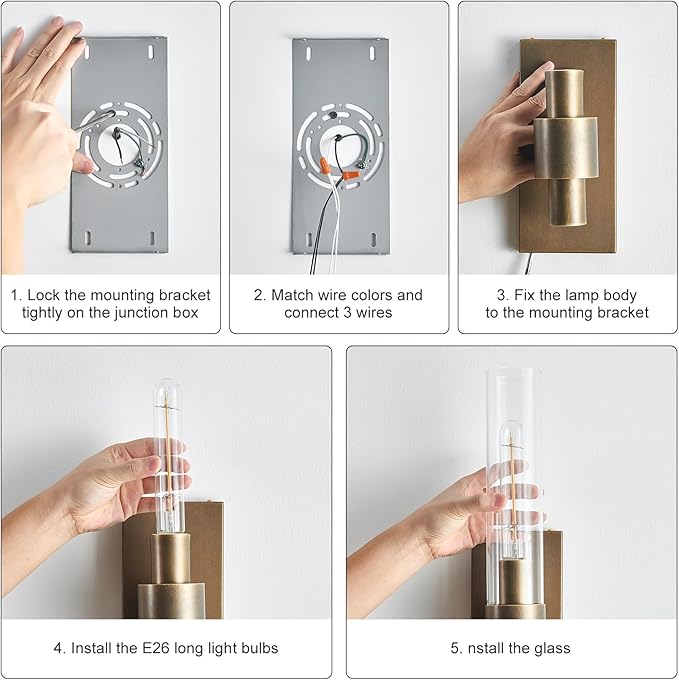 1. Lock the mounting bracket tightly on the junction box

2. Match wire colors and connect 3 wires

3. Fix the lamp body to the mounting bracket

4. Install the E26 long light bulbs

5. nstall the glass