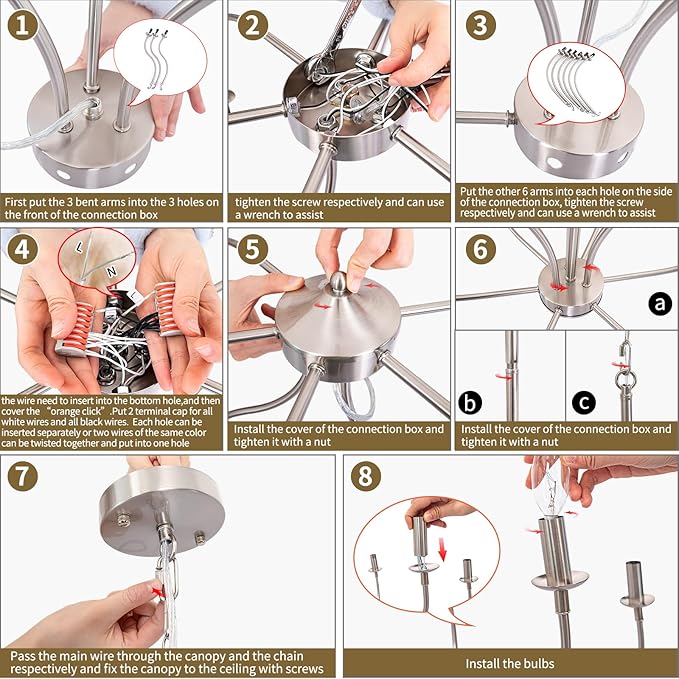 1

First put the 3 bent arms into the 3 holes on the front of the connection box

2

tighten the screw respectively and can use a wrench to assist

3

Put the other 6 arms into each hole on the side of the connection box, tighten the screw respectively and can use a wrench to assist

4

L

N

L

the wire need to insert into the bottom hole,and then cover the "orange click" .Put 2 terminal cap for all white wires and all black wires. Each hole can be inserted separately or two wires of the same color can be twisted together and put into one hole

5

Install the cover of the connection box and tighten it with a nut

6

a

b

c

Install the cover of the connection box and tighten it with a nut

7

Pass the main wire through the canopy and the chain respectively and fix the canopy to the ceiling with screws

8

Install the bulbs