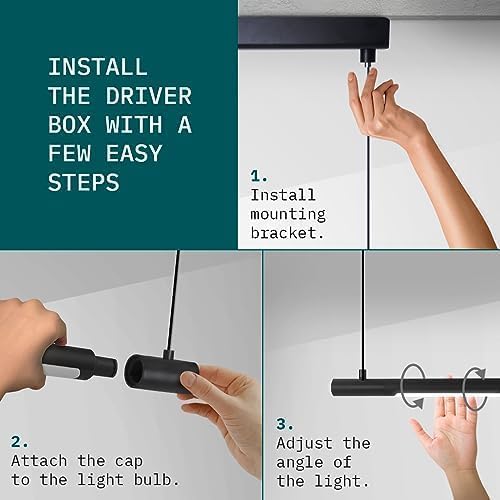 INSTALL THE DRIVER BOX WITH A FEW EASY STEPS

1.
Install mounting bracket.

2.
Attach the cap to the light bulb.

3.
Adjust the angle of the light.