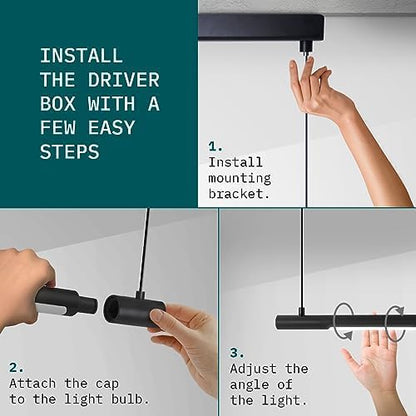 INSTALL THE DRIVER BOX WITH A FEW EASY STEPS

1.
Install mounting bracket.

2.
Attach the cap to the light bulb.

3.
Adjust the angle of the light.