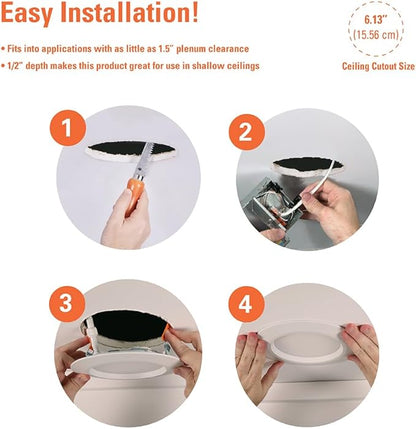 Easy Installation!

• Fits into applications with as little as 1.5" plenum clearance
• 1/2" depth makes this product great for use in shallow ceilings

6.13"
(15.56 cm)
Ceiling Cutout Size

1

2

3

4