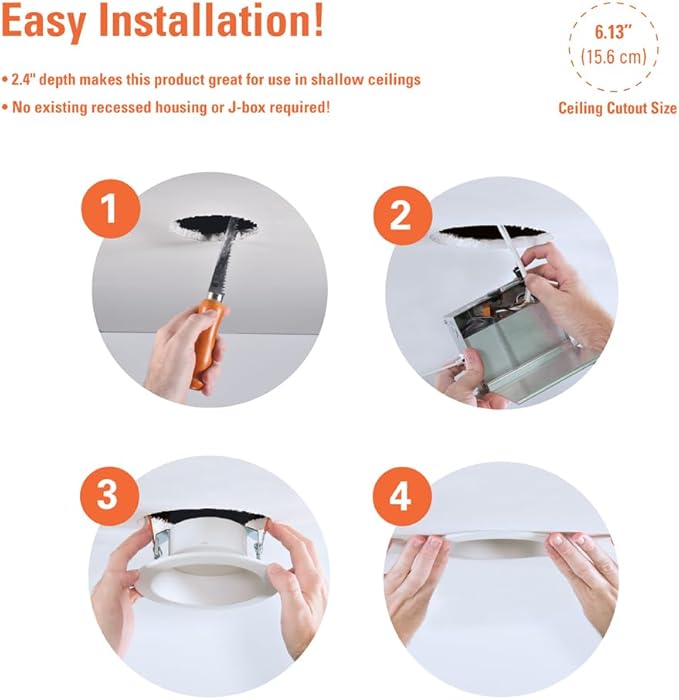 Easy Installation!

• 2.4" depth makes this product great for use in shallow ceilings
• No existing recessed housing or J-box required!

6.13"
(15.6 cm)
Ceiling Cutout Size

1

2

3

4