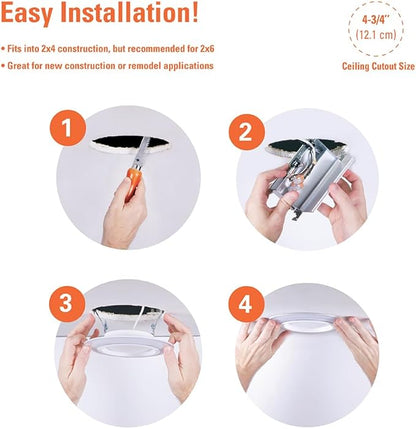 Easy Installation!

• Fits into 2x4 construction, but recommended for 2x6
• Great for new construction or remodel applications

4-3/4"
(12.1 cm)

Ceiling Cutout Size

1

2

3

4