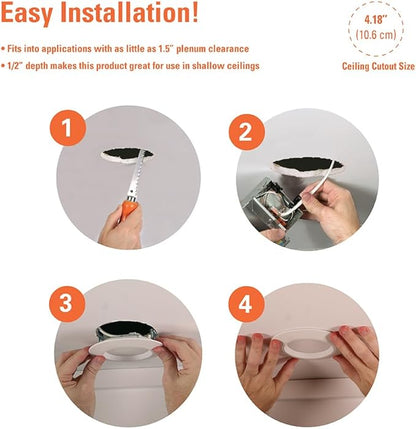 Easy Installation!

• Fits into applications with as little as 1.5" plenum clearance
• 1/2" depth makes this product great for use in shallow ceilings

4.18"
(10.6 cm)
Ceiling Cutout Size

1

2

3

4