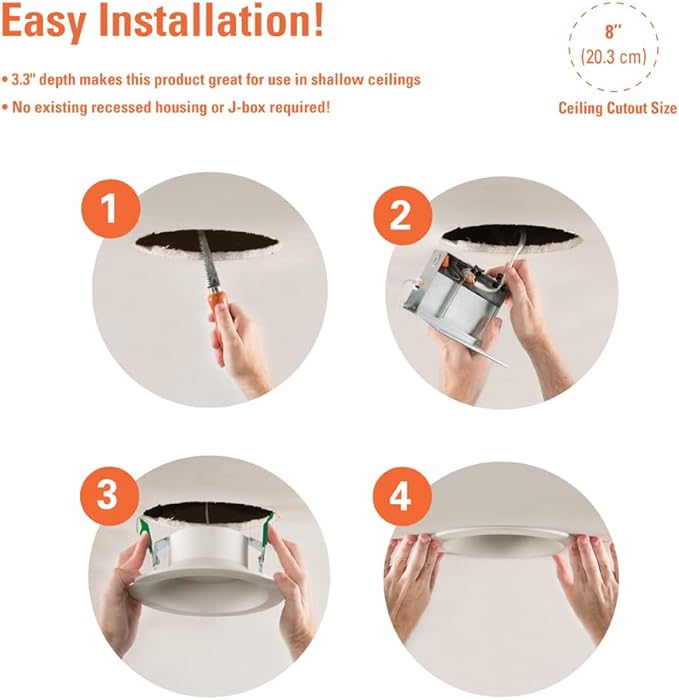 Easy Installation!

• 3.3" depth makes this product great for use in shallow ceilings

• No existing recessed housing or J-box required!

8"
(20.3 cm)
Ceiling Cutout Size

1

2

3

4