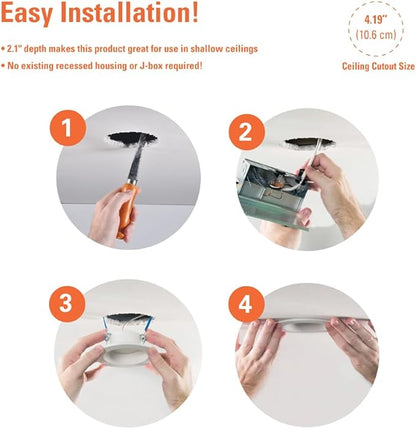 Easy Installation!

• 2.1" depth makes this product great for use in shallow ceilings

• No existing recessed housing or J-box required!

4.19"
(10.6 cm)

Ceiling Cutout Size

1

2

3

4