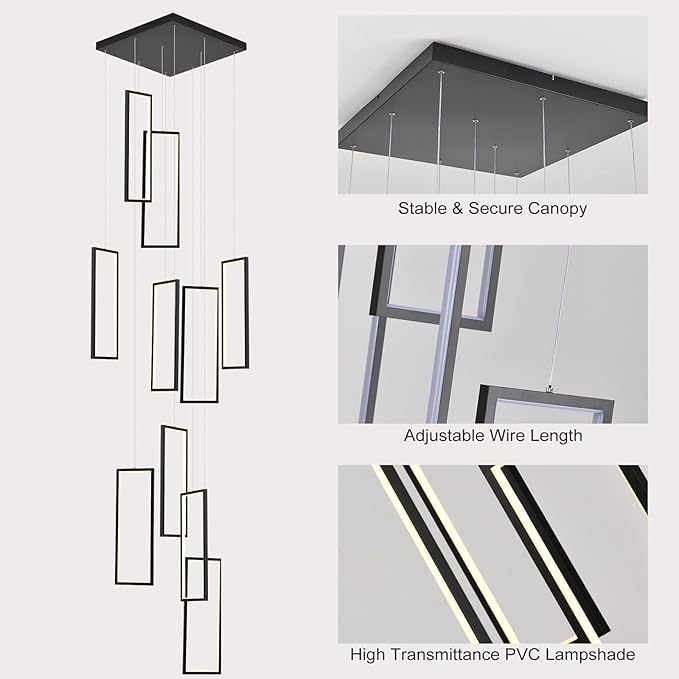 Stable & Secure Canopy

Adjustable Wire Length

High Transmittance PVC Lampshade