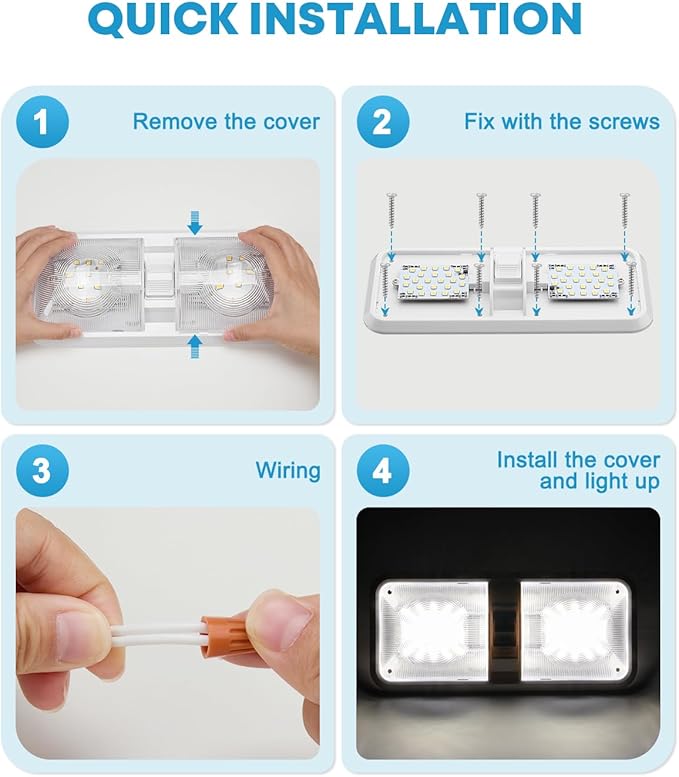 QUICK INSTALLATION

1 Remove the cover

2 Fix with the screws

3 Wiring

4 Install the cover and light up