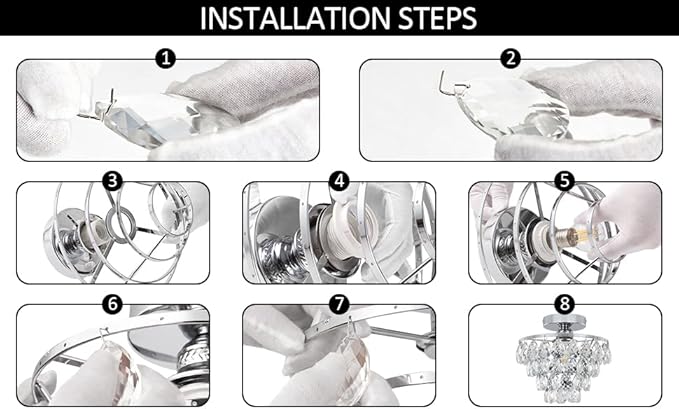 INSTALLATION STEPS

1

2

3

4

5

6

7

8