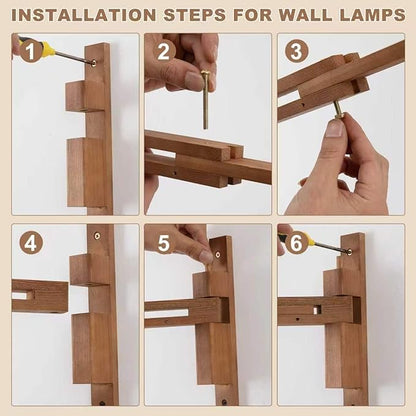 INSTALLATION STEPS FOR WALL LAMPS

1

2

3

4

5

6