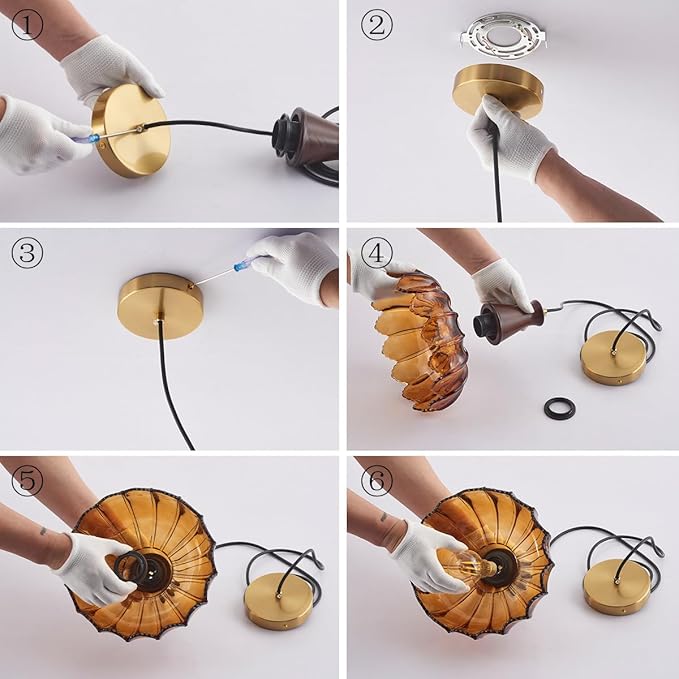 ①
②
③
④
⑤
⑥