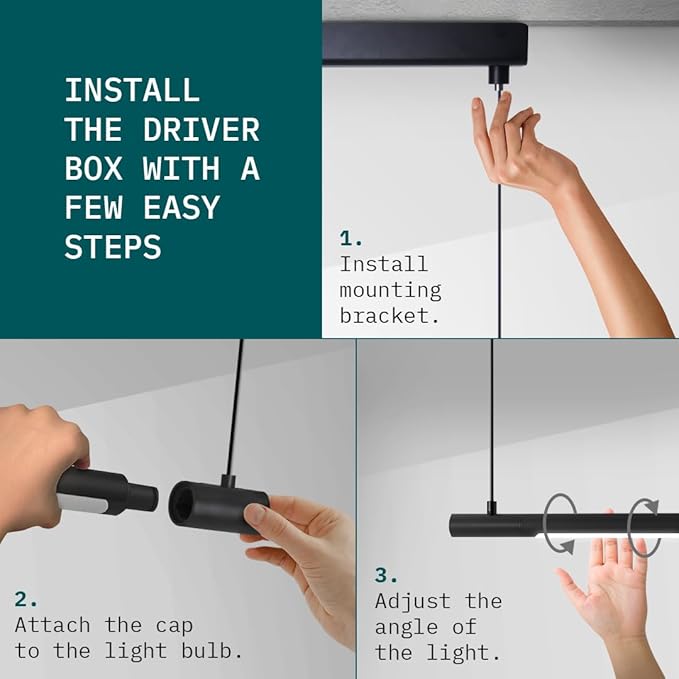 INSTALL THE DRIVER BOX WITH A FEW EASY STEPS

1.
Install mounting bracket.

2.
Attach the cap to the light bulb.

3.
Adjust the angle of the light.