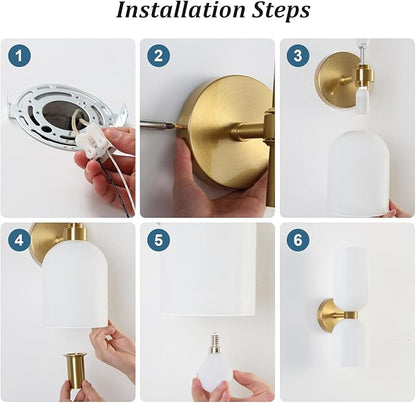 Installation Steps

1

2

3

4

5

6