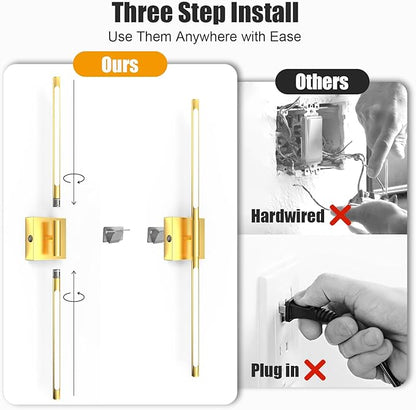 Three Step Install
Use Them Anywhere with Ease

Ours

Others

Hardwired

Plug in