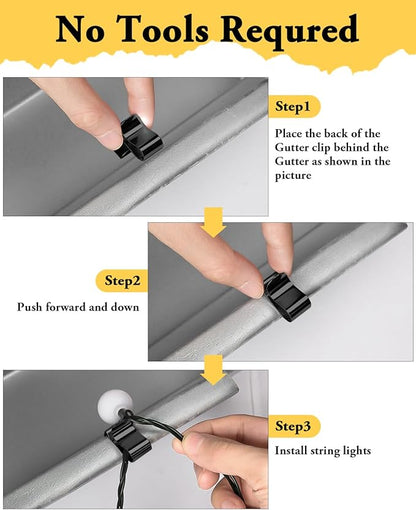 No Tools Requred

Step1

Place the back of the Gutter clip behind the Gutter as shown in the picture

Step2

Push forward and down

Step3

Install string lights