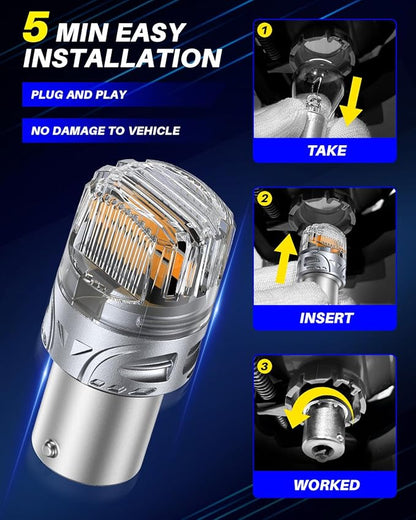 5 MIN EASY INSTALLATION

PLUG AND PLAY

NO DAMAGE TO VEHICLE

1

TAKE

2

INSERT

3

WORKED