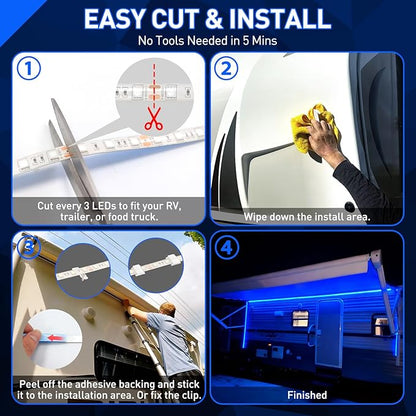 EASY CUT & INSTALL
No Tools Needed in 5 Mins

1

Cut every 3 LEDs to fit your RV, trailer, or food truck.

2

Wipe down the install area.

3

Peel off the adhesive backing and stick it to the installation area. Or fix the clip.

4

Finished