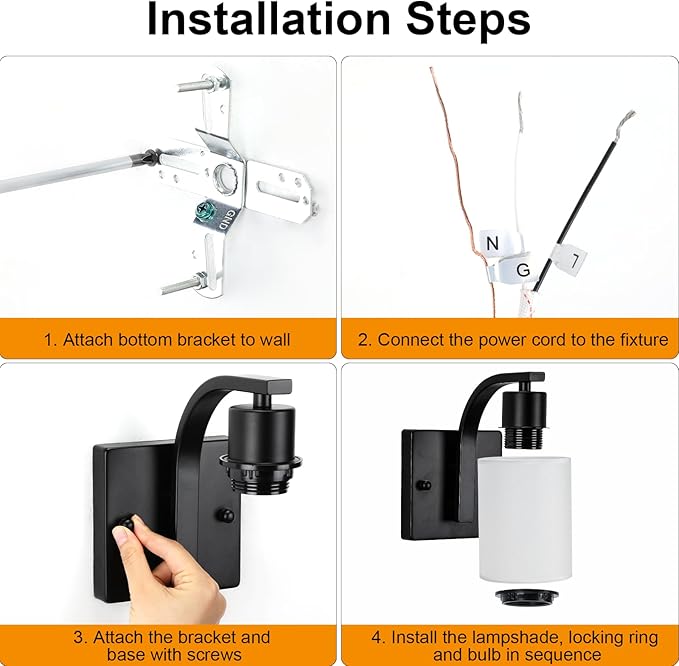 Installation Steps

GND

1. Attach bottom bracket to wall

N G L

2. Connect the power cord to the fixture

3. Attach the bracket and base with screws

4. Install the lampshade, locking ring and bulb in sequence