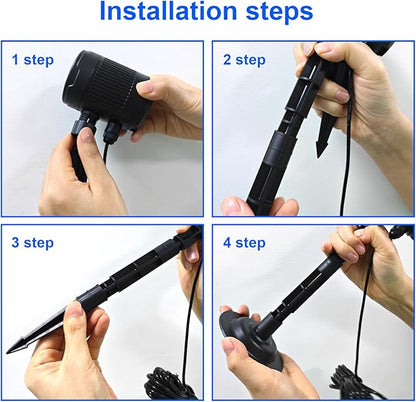 Installation steps

1 step

2 step

3 step

4 step