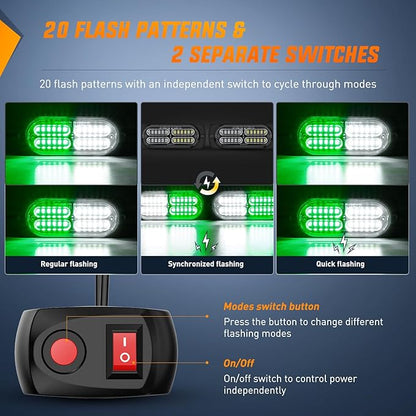 20 FLASH PATTERNS &
2 SEPARATE SWITCHES

20 flash patterns with an independent switch to cycle through modes

Regular flashing

Synchronized flashing

Quick flashing

Modes switch button

Press the button to change different flashing modes

On/Off

On/off switch to control power independently