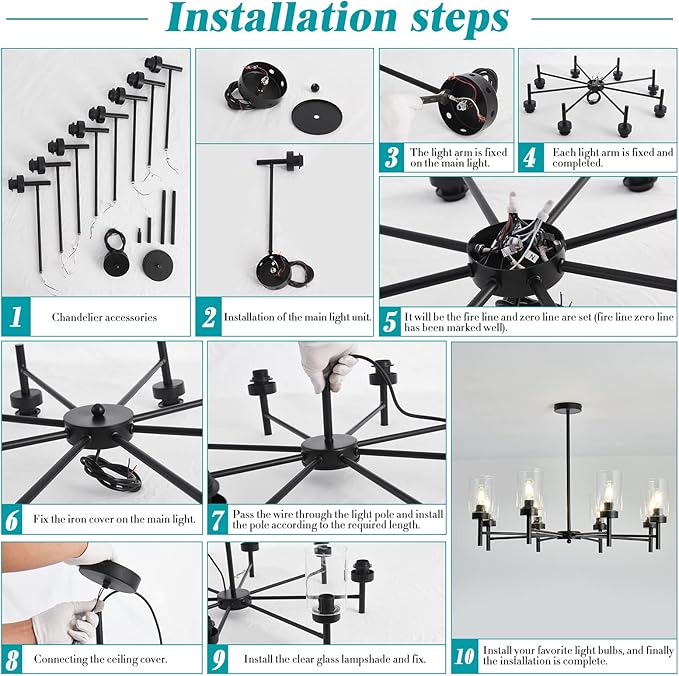 Installation steps

1 Chandelier accessories

2 Installation of the main light unit.

3 The light arm is fixed on the main light.

4 Each light arm is fixed and completed.

5 It will be the fire line and zero line are set (fire line zero line has been marked well).

6 Fix the iron cover on the main light.

7 Pass the wire through the light pole and install the pole according to the required length.

8 Connecting the ceiling cover.

9 Install the clear glass lampshade and fix.

10 Install your favorite light bulbs, and finally the installation is complete.