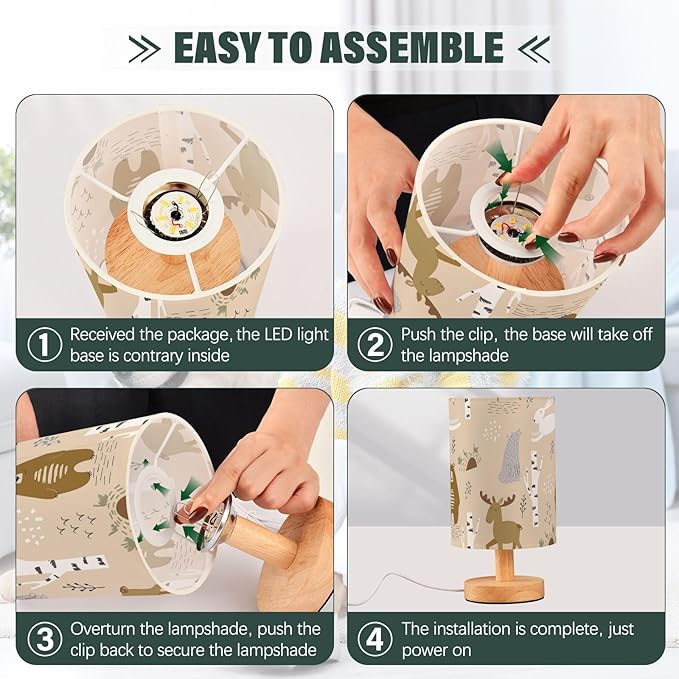 EASY TO ASSEMBLE

① Received the package, the LED light base is contrary inside

② Push the clip, the base will take off the lampshade

③ Overturn the lampshade, push the clip back to secure the lampshade

④ The installation is complete, just power on