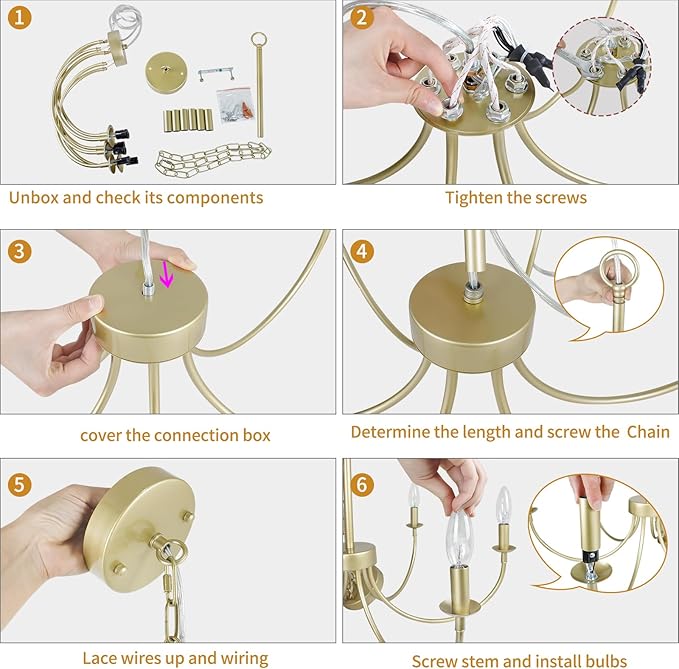 1

Unbox and check its components

2

Tighten the screws

3

cover the connection box

4

Determine the length and screw the Chain

5

Lace wires up and wiring

6

Screw stem and install bulbs