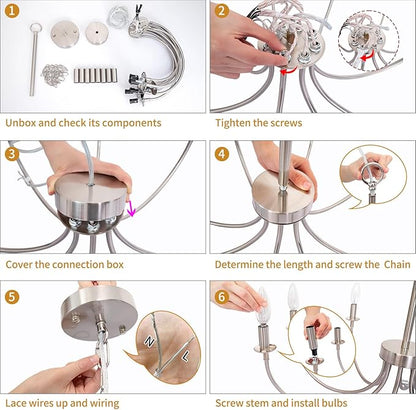 1

Unbox and check its components

2

Tighten the screws

3

Cover the connection box

4

Determine the length and screw the Chain

5

N

L

Lace wires up and wiring

6

Screw stem and install bulbs