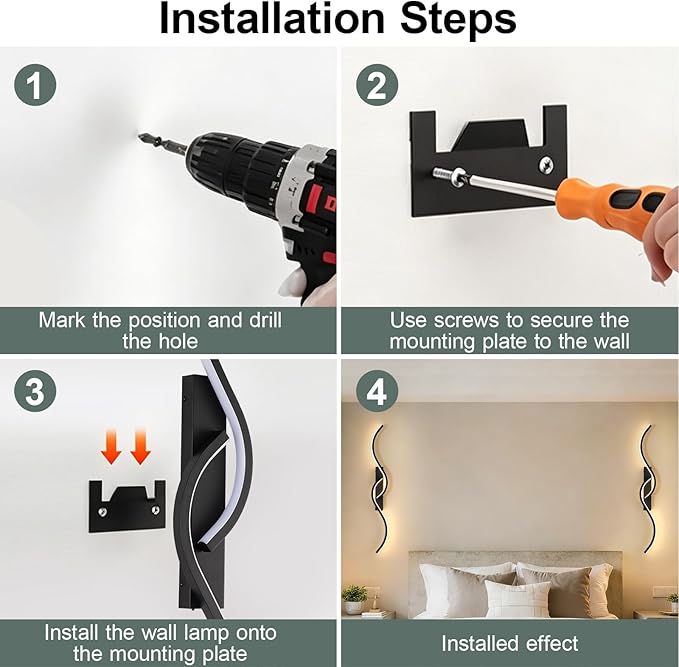 Installation Steps

1

Mark the position and drill the hole

2

Use screws to secure the mounting plate to the wall

3

Install the wall lamp onto the mounting plate

4

Installed effect