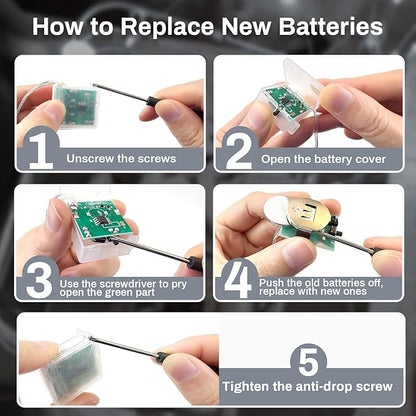 How to Replace New Batteries

1
Unscrew the screws

2
Open the battery cover

3
Use the screwdriver to pry open the green part

4
Push the old batteries off, replace with new ones

5
Tighten the anti-drop screw