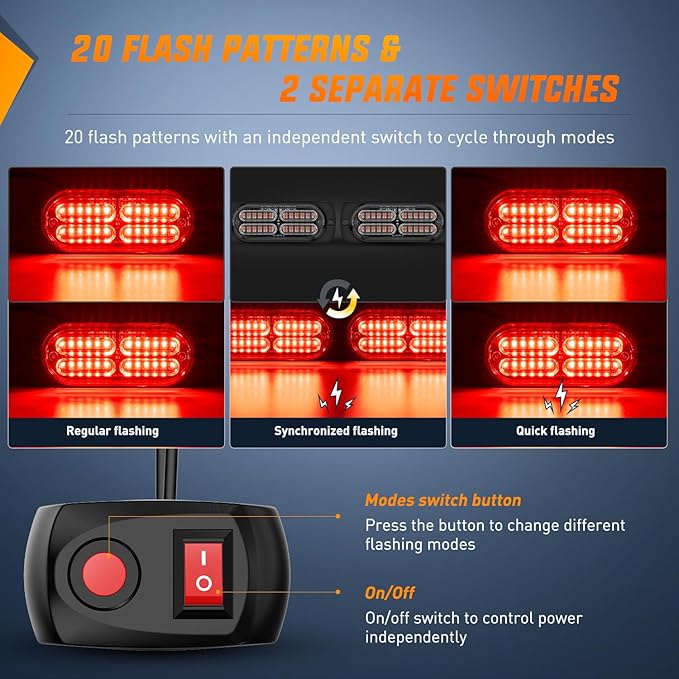 20 FLASH PATTERNS &
2 SEPARATE SWITCHES

20 flash patterns with an independent switch to cycle through modes

Regular flashing

Synchronized flashing

Quick flashing

Modes switch button

Press the button to change different flashing modes

On/Off

On/off switch to control power independently