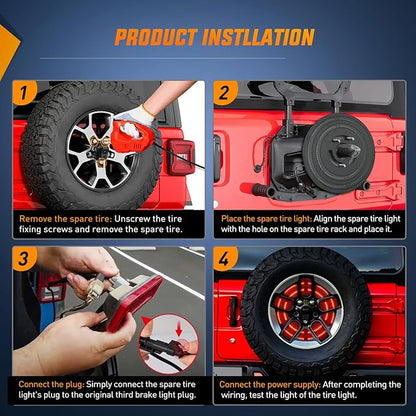 PRODUCT INSTLLATION

1

Remove the spare tire: Unscrew the tire fixing screws and remove the spare tire.

2

Place the spare tire light: Align the spare tire light with the hole on the spare tire rack and place it.

3

Connect the plug: Simply connect the spare tire light's plug to the original third brake light plug.

4

Connect the power supply: After completing the wiring, test the light of the tire light.