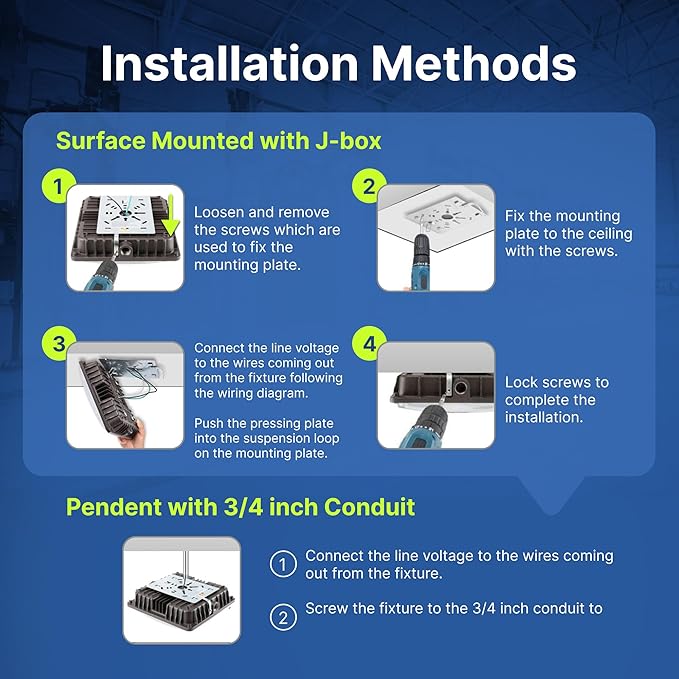 Installation Methods

Surface Mounted with J-box

1

Loosen and remove the screws which are used to fix the mounting plate.

2

Fix the mounting plate to the ceiling with the screws.

3

Connect the line voltage to the wires coming out from the fixture following the wiring diagram.

Push the pressing plate into the suspension loop on the mounting plate.

4

Lock screws to complete the installation.

Pendent with 3/4 inch Conduit

1 Connect the line voltage to the wires coming out from the fixture.

2 Screw the fixture to the 3/4 inch conduit to