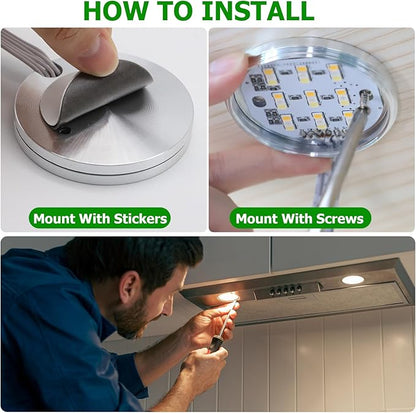 HOW TO INSTALL

Mount With Stickers

Mount With Screws