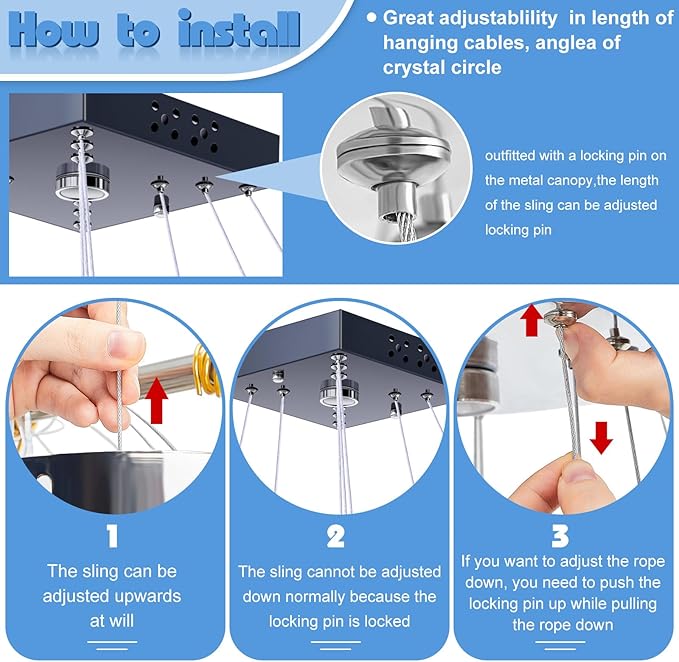 How to install

• Great adjustablility in length of hanging cables, anglea of crystal circle

outfitted with a locking pin on the metal canopy,the length of the sling can be adjusted locking pin

1

The sling can be adjusted upwards at will

2

The sling cannot be adjusted down normally because the locking pin is locked

3

If you want to adjust the rope down, you need to push the locking pin up while pulling the rope down