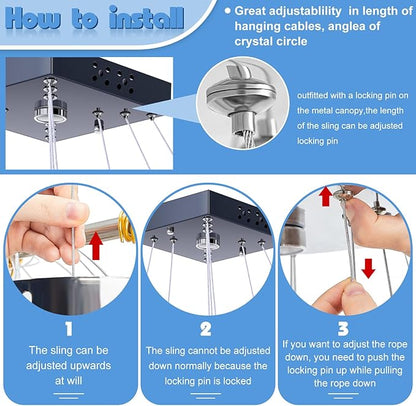 How to install

• Great adjustablility in length of hanging cables, anglea of crystal circle

outfitted with a locking pin on the metal canopy,the length of the sling can be adjusted locking pin

1
The sling can be adjusted upwards at will

2
The sling cannot be adjusted down normally because the locking pin is locked

3
If you want to adjust the rope down, you need to push the locking pin up while pulling the rope down