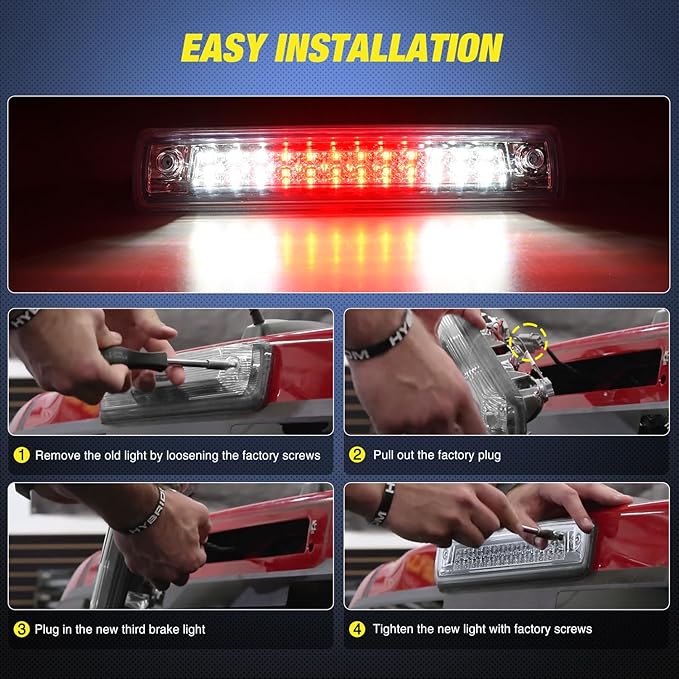 EASY INSTALLATION

1 Remove the old light by loosening the factory screws

2 Pull out the factory plug

3 Plug in the new third brake light

4 Tighten the new light with factory screws