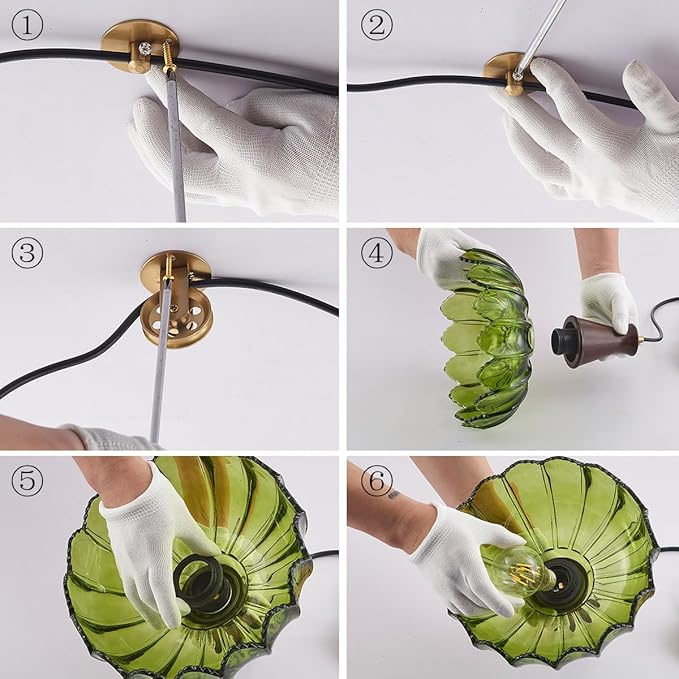 ①

②

③

④

⑤

⑥