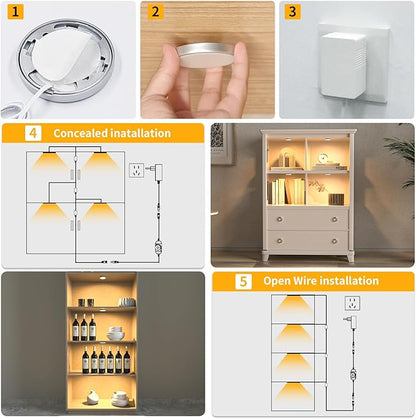 1

2

3

4 Concealed inatallation

5 Open Wire installation