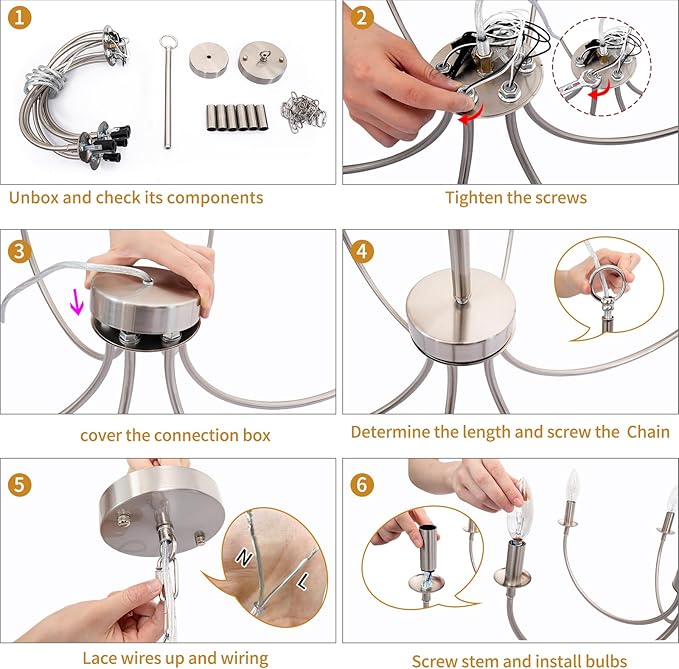 1

Unbox and check its components

2

Tighten the screws

3

cover the connection box

4

Determine the length and screw the Chain

5

N

L

Lace wires up and wiring

6

Screw stem and install bulbs