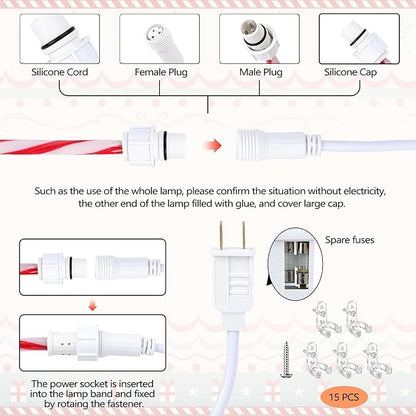 Silicone Cord

Female Plug

Male Plug

Silicone Cap

Such as the use of the whole lamp, please confirm the situation without electricity, the other end of the lamp filled with glue, and cover large cap.

Spare fuses

The power socket is inserted
into the lamp band and fixed
by rotaing the fastener.

15 PCS