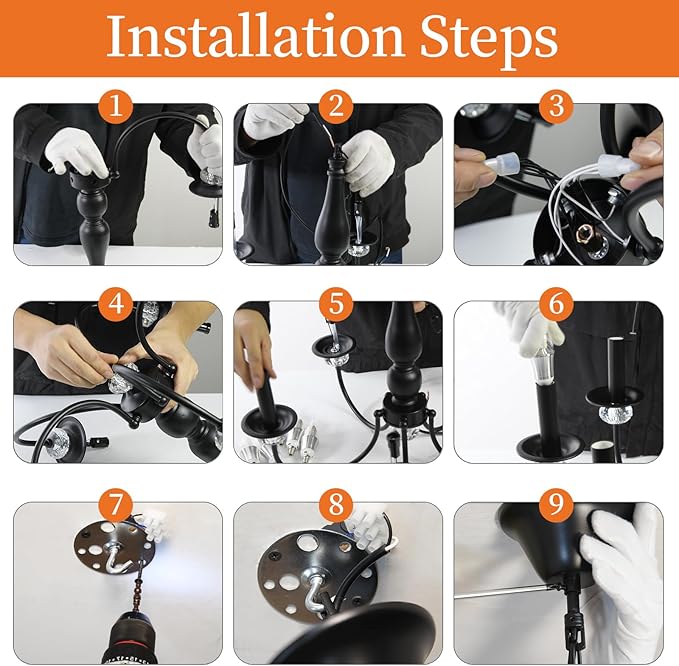 Installation Steps

1

2

3

4

5

6

7

8

9