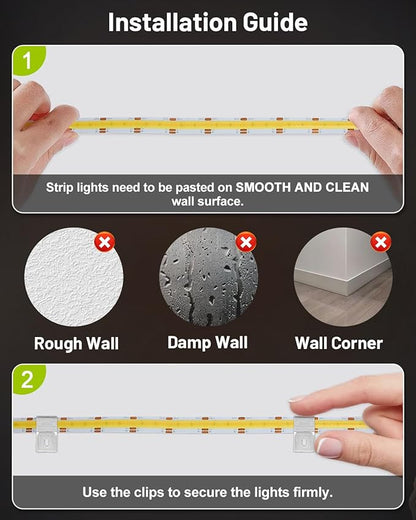 Installation Guide

1

Strip lights need to be pasted on SMOOTH AND CLEAN wall surface.

Rough Wall

Damp Wall

Wall Corner

2

Use the clips to secure the lights firmly.