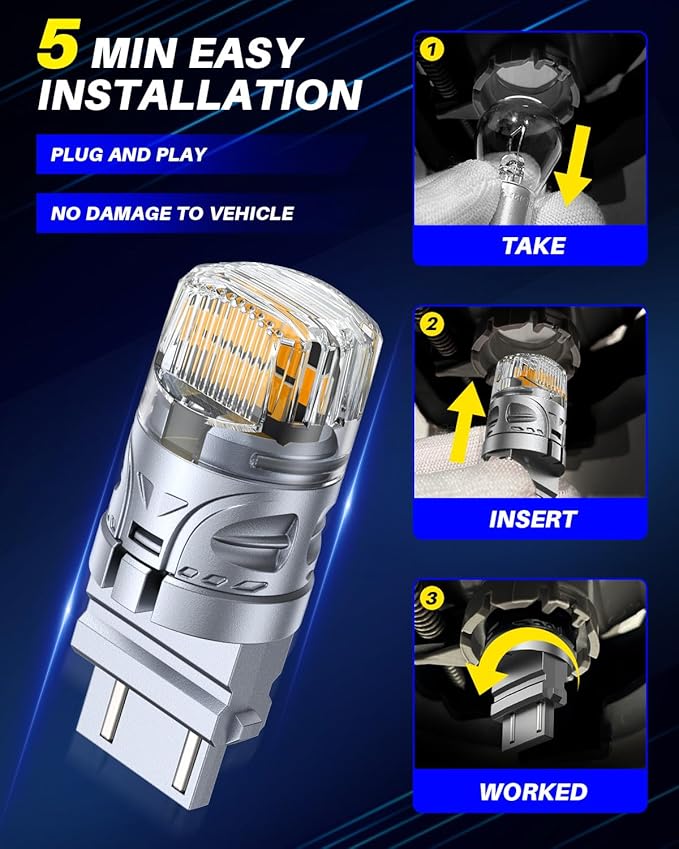 5 MIN EASY INSTALLATION

PLUG AND PLAY

NO DAMAGE TO VEHICLE

1

TAKE

2

INSERT

3

WORKED