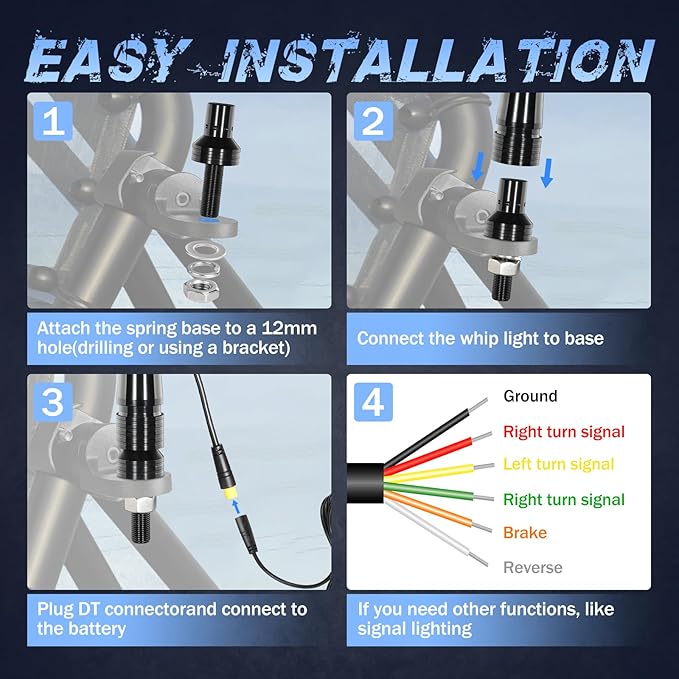 EASY INSTALLATION

1

Attach the spring base to a 12mm hole(drilling or using a bracket)

2

Connect the whip light to base

3

Plug DT connectorand connect to the battery

4

Ground

Right turn signal

Left turn signal

Right turn signal

Brake

Reverse

If you need other functions, like signal lighting