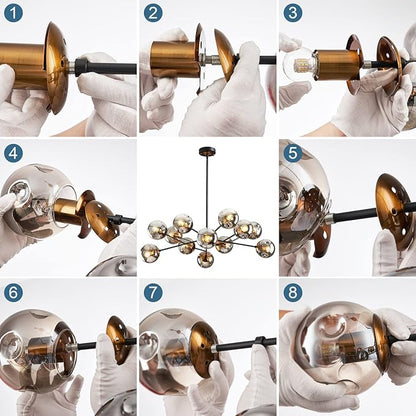 1

2

3

4

5

6

7

8