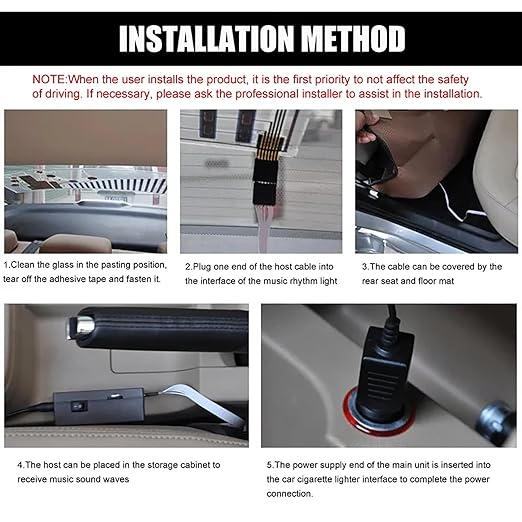 INSTALLATION METHOD

NOTE:When the user installs the product, it is the first priority to not affect the safety of driving. If necessary, please ask the professional installer to assist in the installation.

1.Clean the glass in the pasting position, tear off the adhesive tape and fasten it.

2.Plug one end of the host cable into the interface of the music rhythm light

3.The cable can be covered by the rear seat and floor mat

4.The host can be placed in the storage cabinet to receive music sound waves

5.The power supply end of the main unit is inserted into the car cigarette lighter interface to complete the power connection.