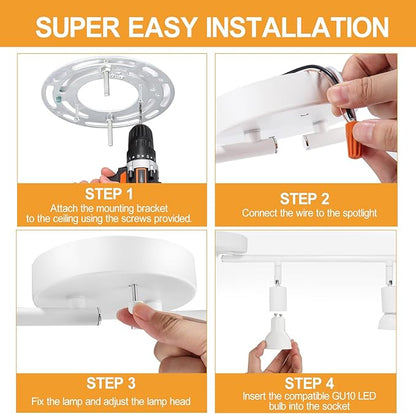 SUPER EASY INSTALLATION

STEP 1
Attach the mounting bracket to the ceiling using the screws provided.

STEP 2
Connect the wire to the spotlight

STEP 3
Fix the lamp and adjust the lamp head

STEP 4
Insert the compatible GU10 LED bulb into the socket